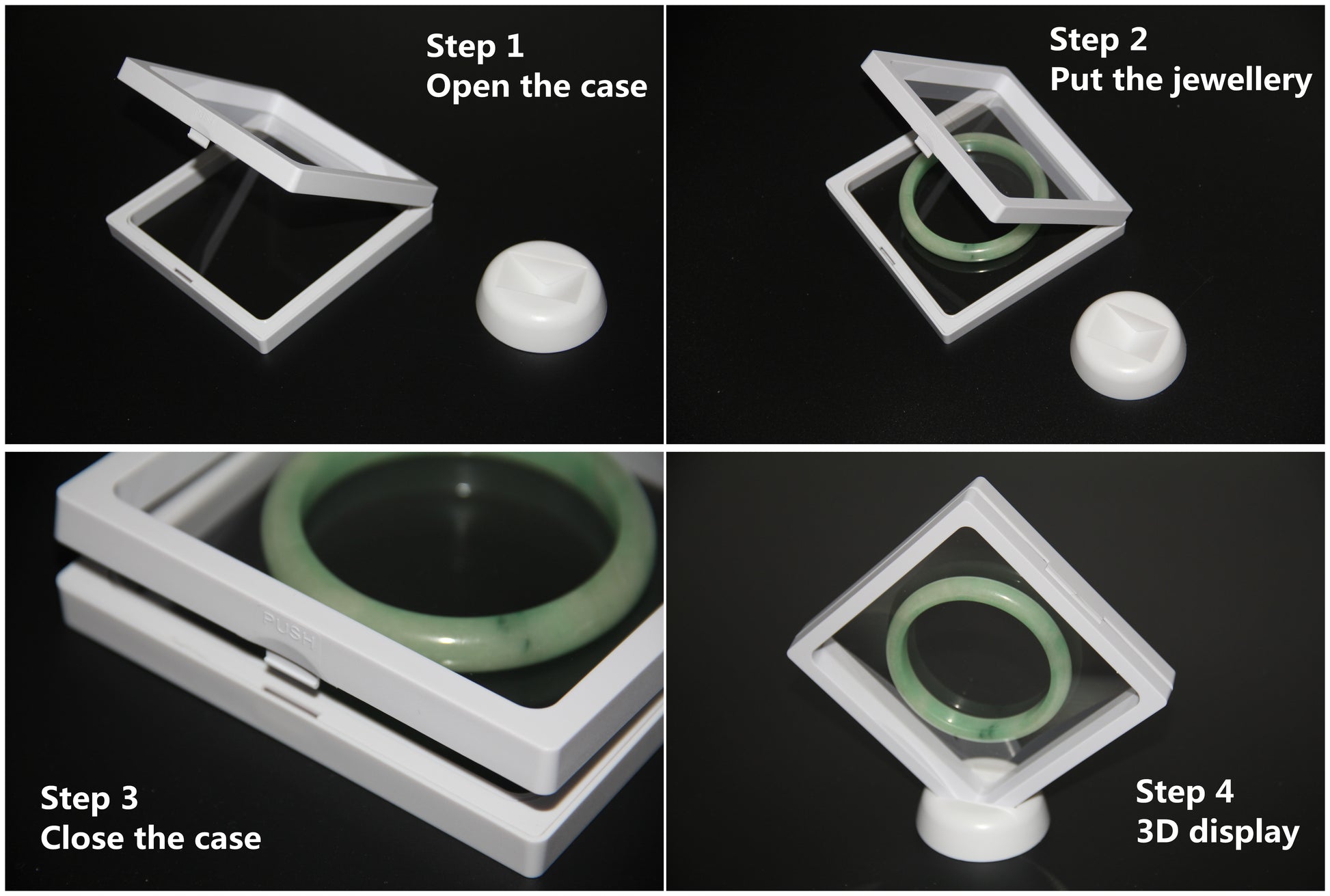 Step 1
Open the case

Step 2
Put the jewellery

PUSH

Step 3
Close the case

Step 4
3D display